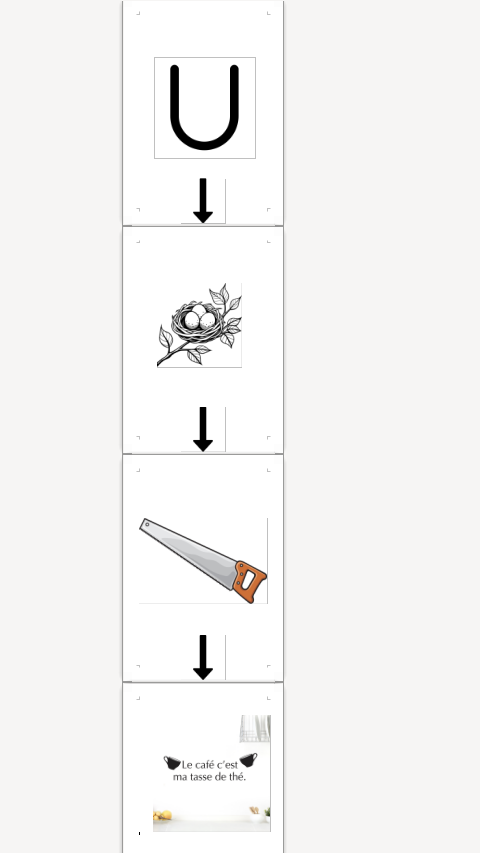 U

Le café c'est ma tasse de thé.